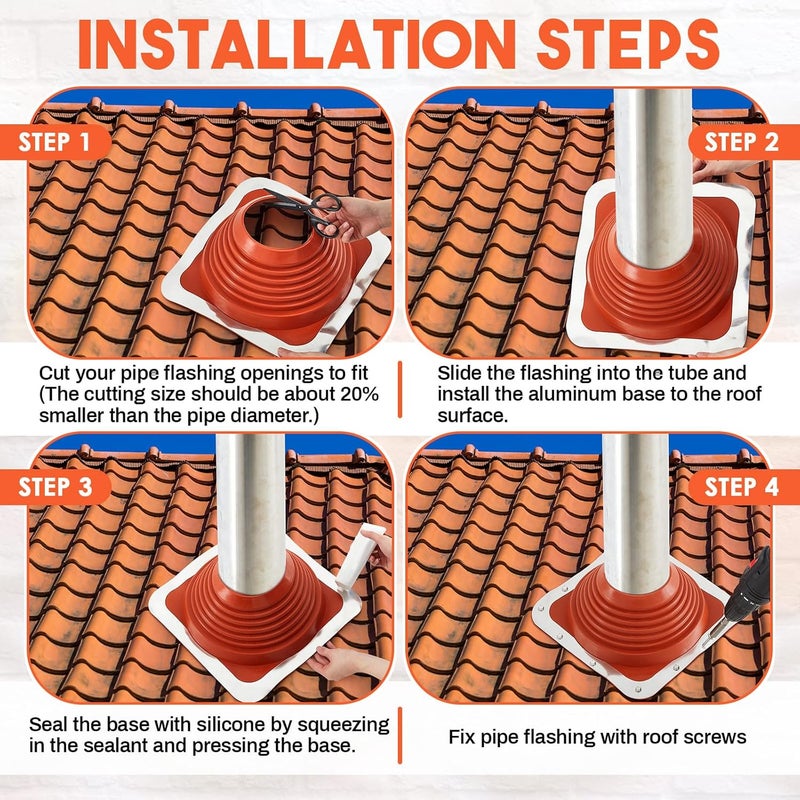 INSTALLATION STEPS

STEP 1

Cut your pipe flashing openings to fit (The cutting size should be about 20% smaller than the pipe diameter.)

STEP 2

Slide the flashing into the tube and install the aluminum base to the roof surface.

STEP 3

Seal the base with silicone by squeezing in the sealant and pressing the base.

STEP 4

Fix pipe flashing with roof screws